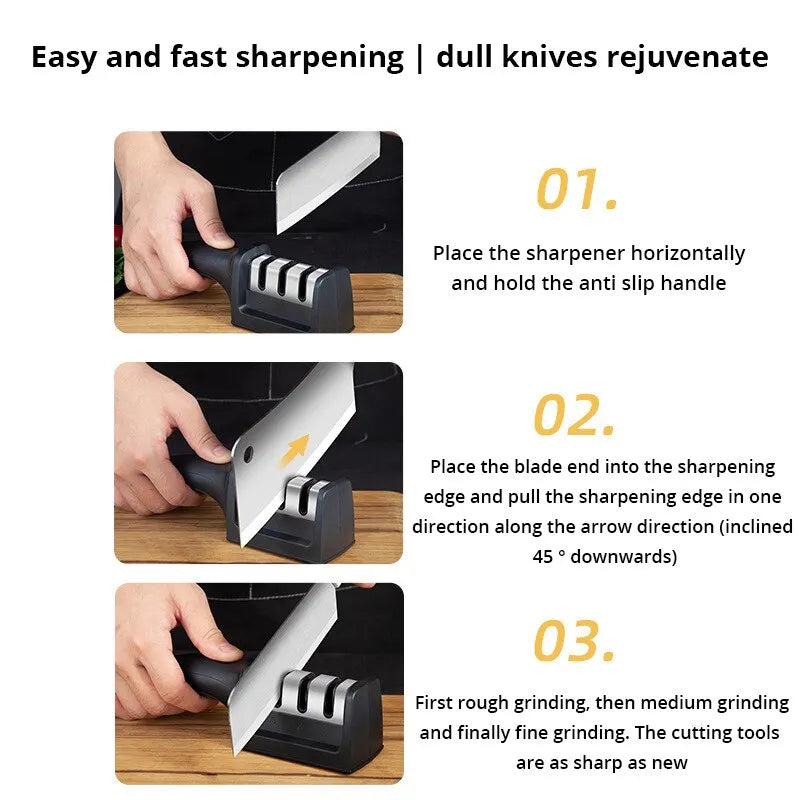 Easy and fast sharpening | dull knives rejuvenate

01.

Place the sharpener horizontally and hold the anti slip handle

02.

Place the blade end into the sharpening edge and pull the sharpening edge in one direction along the arrow direction (inclined 45 ° downwards)

03.

First rough grinding, then medium grinding and finally fine grinding. The cutting tools are as sharp as new